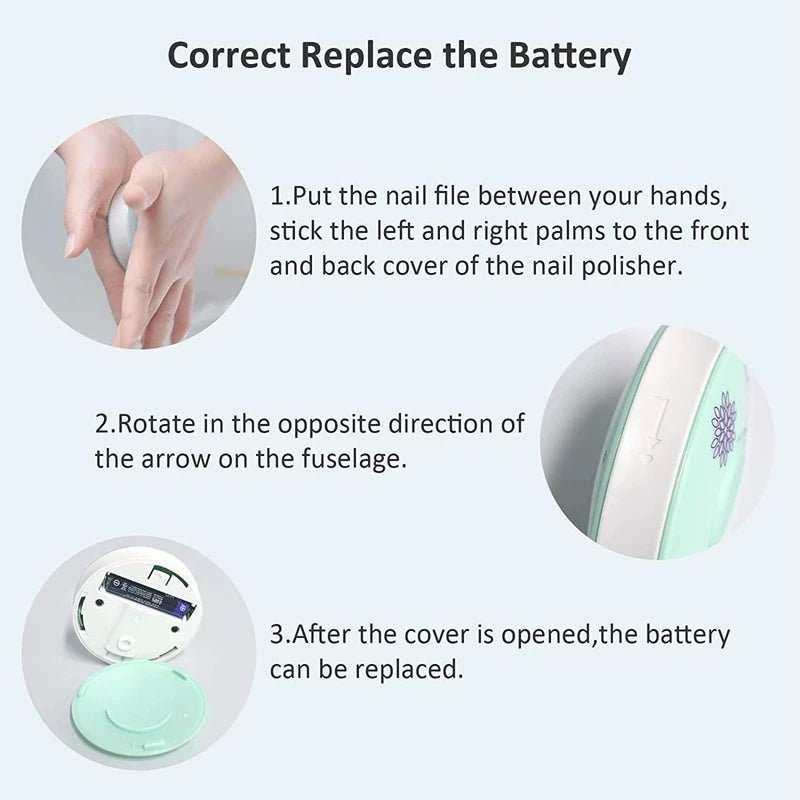 Correct Replace the Battery

1.Put the nail file between your hands, stick the left and right palms to the front and back cover of the nail polisher.

2.Rotate in the opposite direction of the arrow on the fuselage.

3.After the cover is opened,the battery can be replaced.